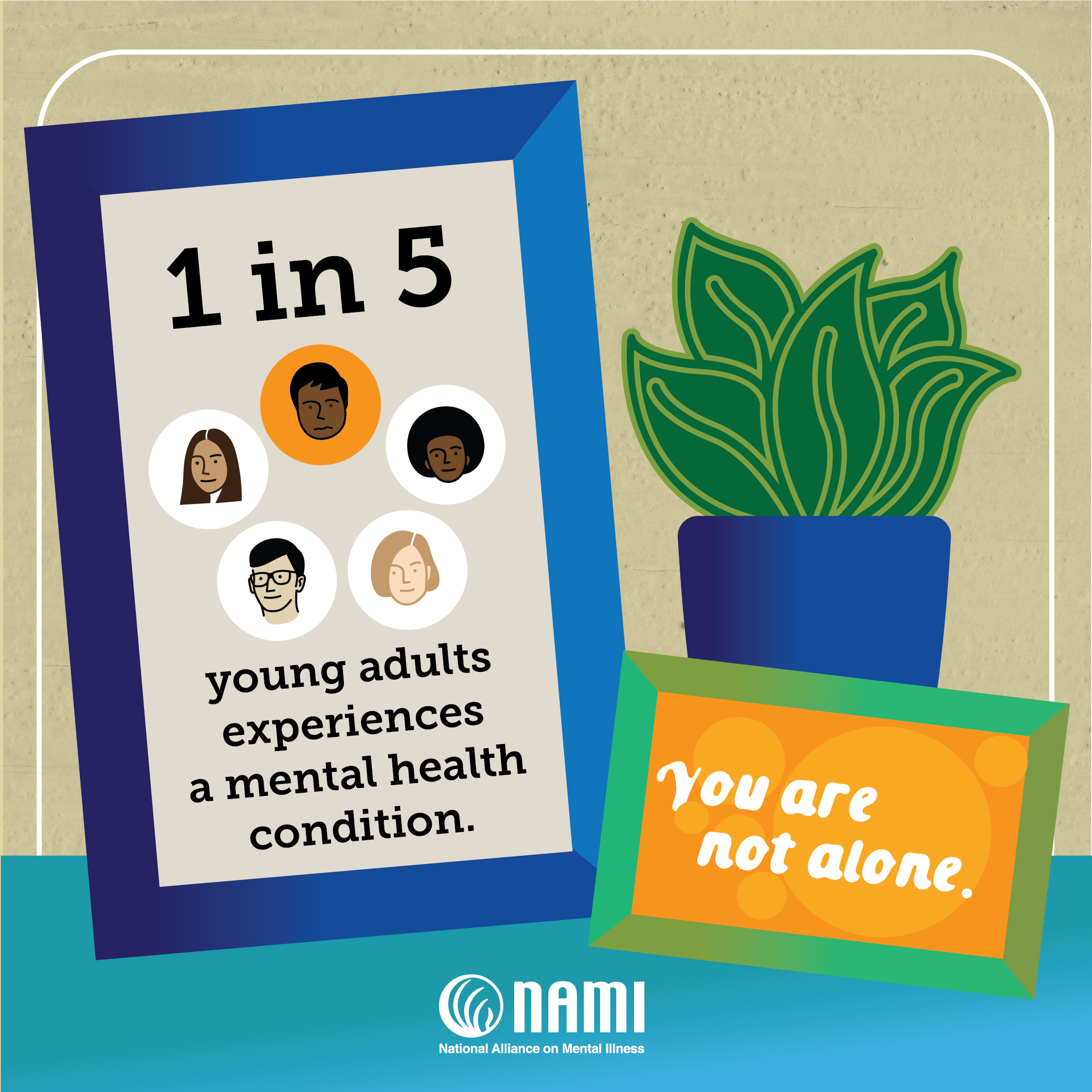 1 in 5

young adults experiences a mental health condition.

You are not alone.

NAMI
National Alliance on Mental Illness