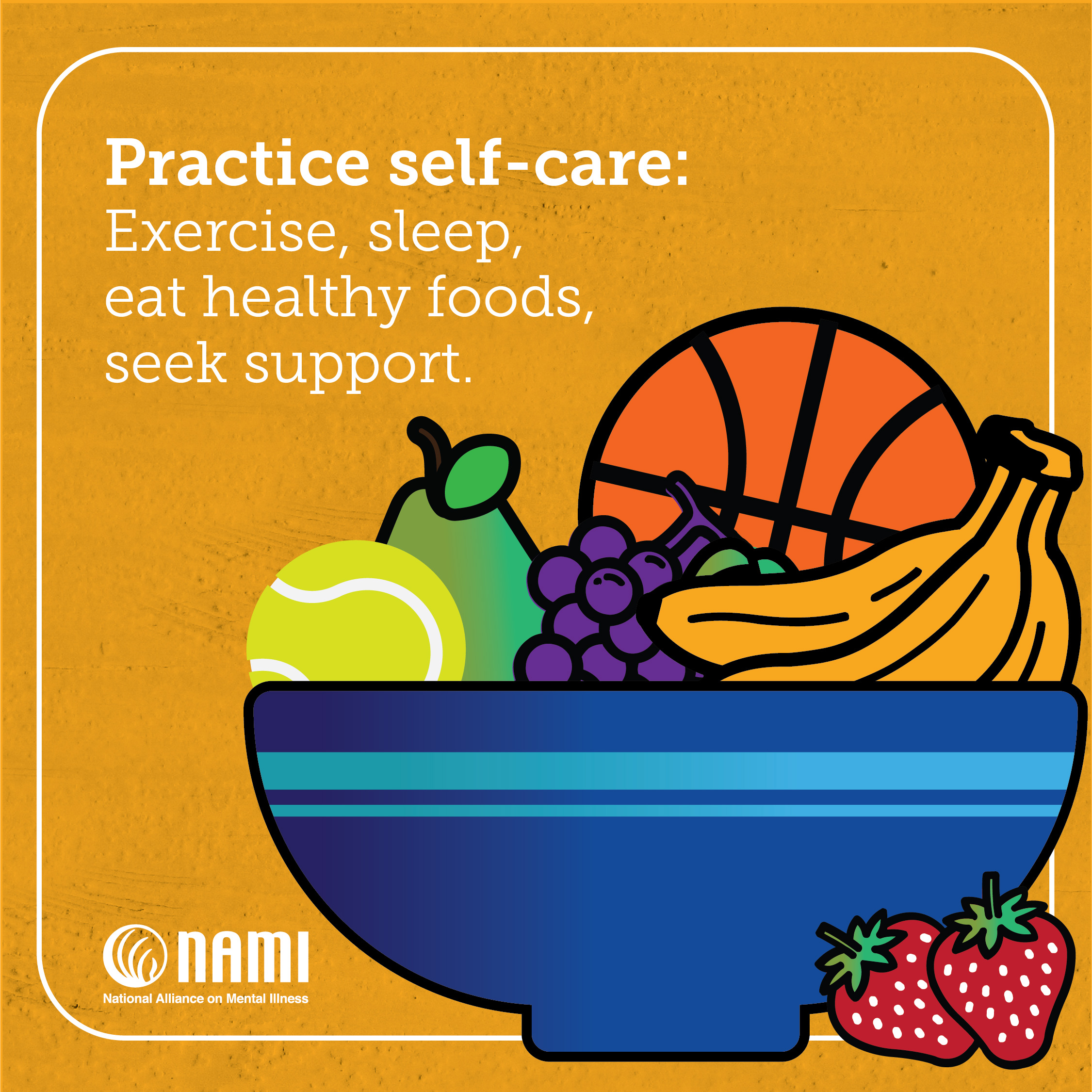 Practice self-care:
Exercise, sleep, eat healthy foods, seek support.

NAMI
National Alliance on Mental Illness