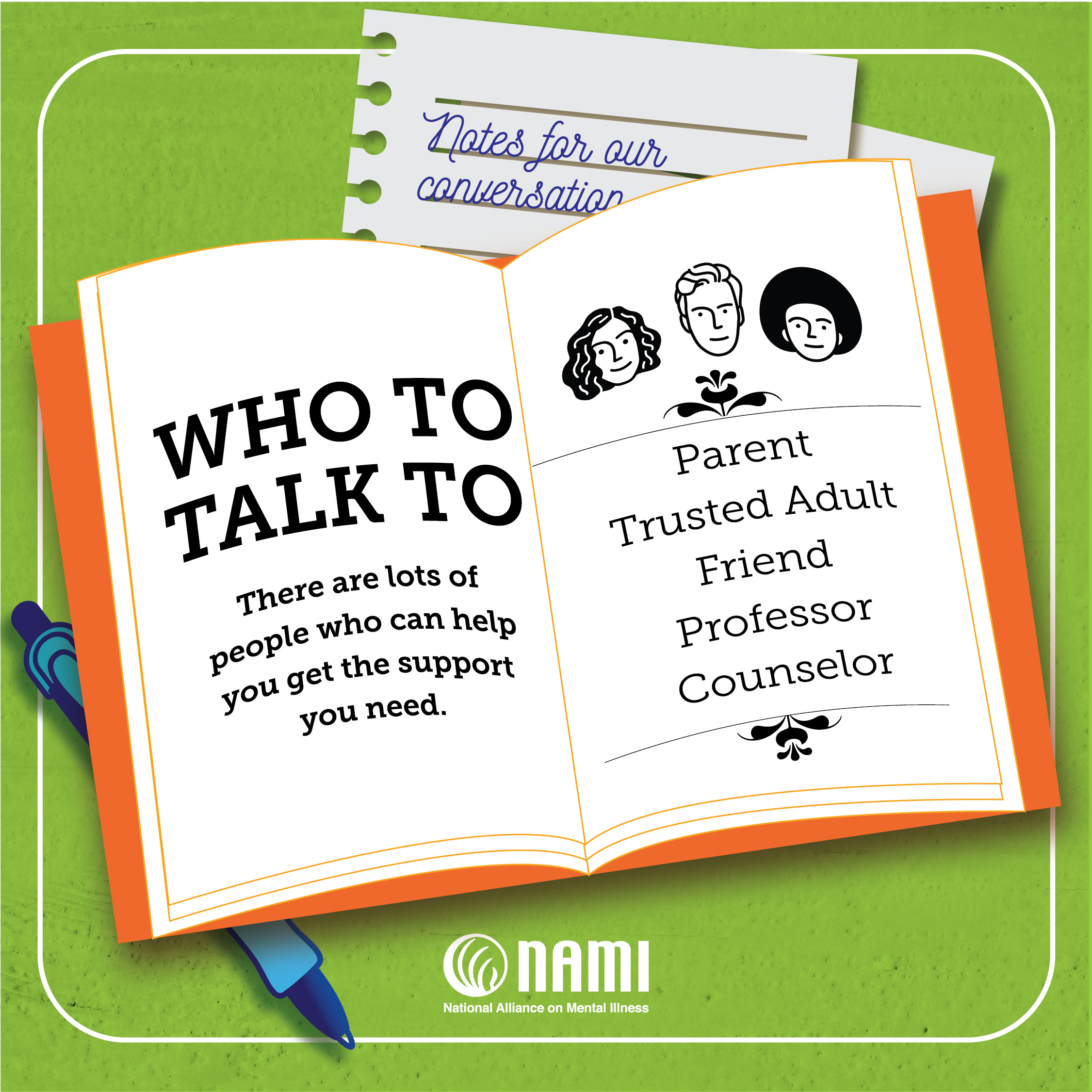 Notes for our conversation

WHO TO TALK TO

There are lots of people who can help you get the support you need.

Parent
Trusted Adult
Friend
Professor
Counselor

NAMI
National Alliance on Mental Illness