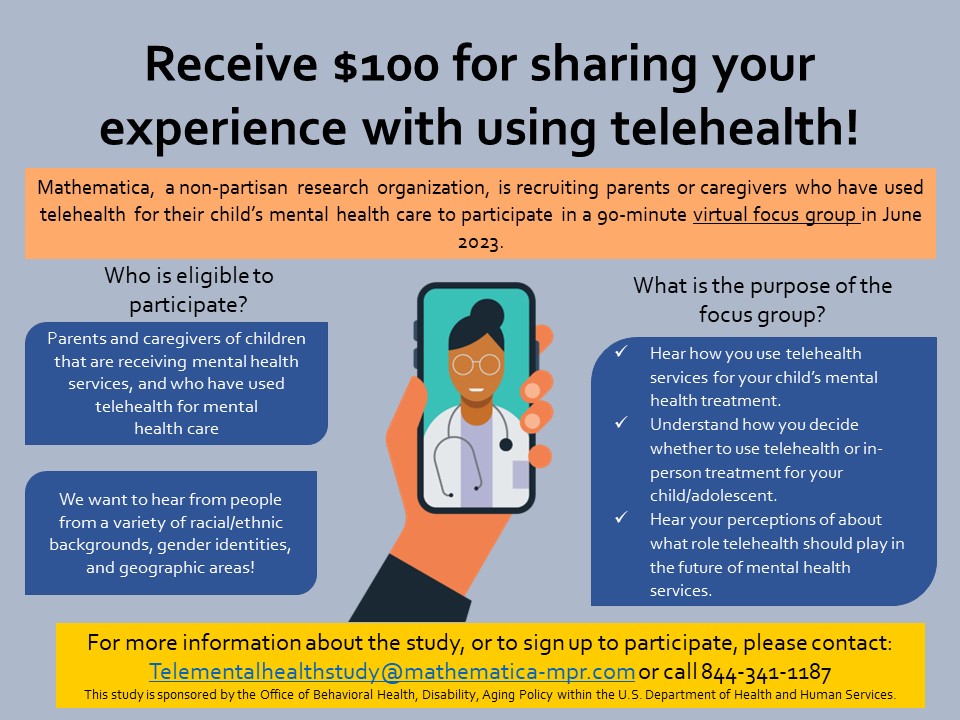 Receive \$100 for sharing your experience with using telehealth!

Mathematica, a non-partisan research organization, is recruiting parents or caregivers who have used telehealth for their child's mental health care to participate in a 90-minute virtual focus group in June 2023.

Who is eligible to participate?

Parents and caregivers of children that are receiving mental health services, and who have used telehealth for mental health care

We want to hear from people from a variety of racial/ethnic backgrounds, gender identities, and geographic areas!

What is the purpose of the focus group?

✓ Hear how you use telehealth services for your child's mental health treatment.
✓ Understand how you decide whether to use telehealth or in-person treatment for your child/adolescent.
✓ Hear your perceptions of about what role telehealth should play in the future of mental health services.

For more information about the study, or to sign up to participate, please contact: Telementalhealthstudy@mathematica-mpr.com or call 844-341-1187

This study is sponsored by the Office of Behavioral Health, Disability, Aging Policy within the U.S. Department of Health and Human Services.